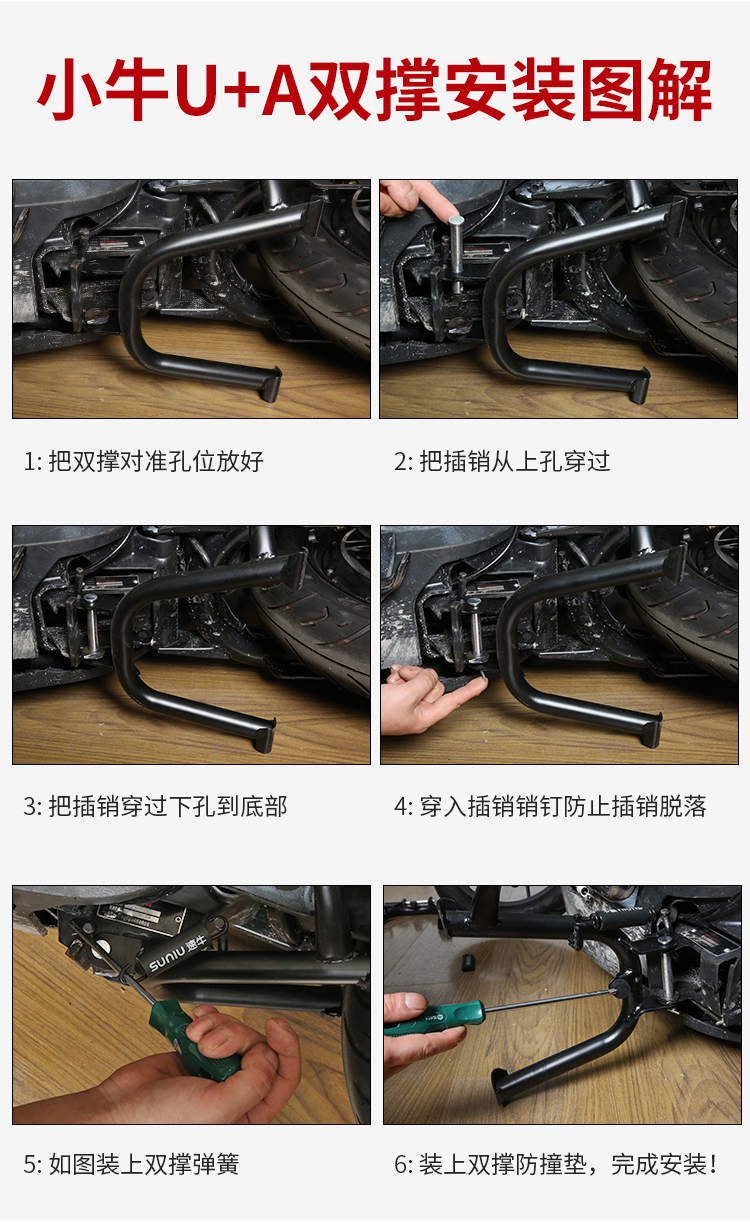 小牛U+A双撑安装图解

1: 把双撑对准孔位放好

2: 把插销从上孔穿过

3: 把插销穿过下孔到底部

4: 穿入插销销钉防止插销脱落

SUNIU 速牛

5: 如图装上双撑弹簧

6: 装上双撑防撞垫，完成安装！