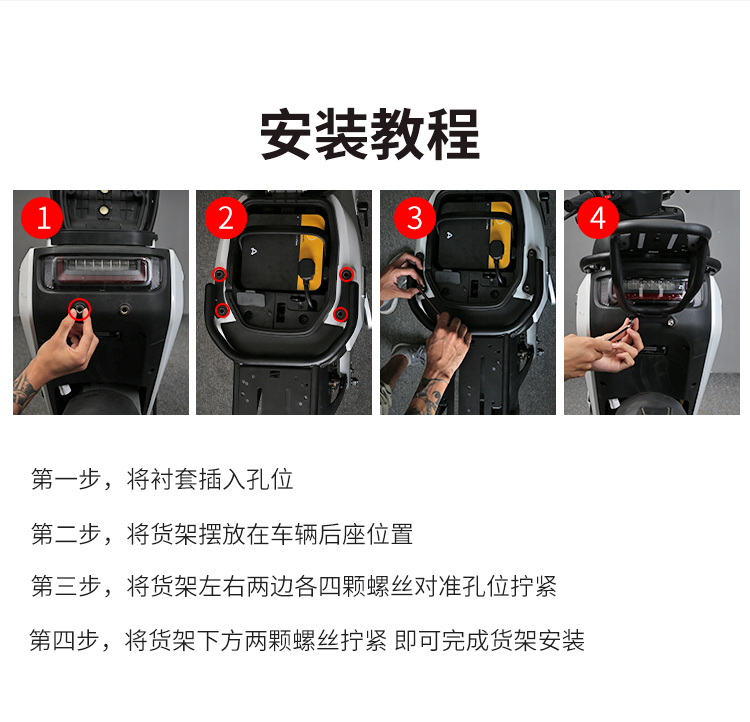 安装教程

1

2

3

4

第一步，将衬套插入孔位

第二步，将货架摆放在车辆后座位置

第三步，将货架左右两边各四颗螺丝对准孔位拧紧

第四步，将货架下方两颗螺丝拧紧 即可完成货架安装